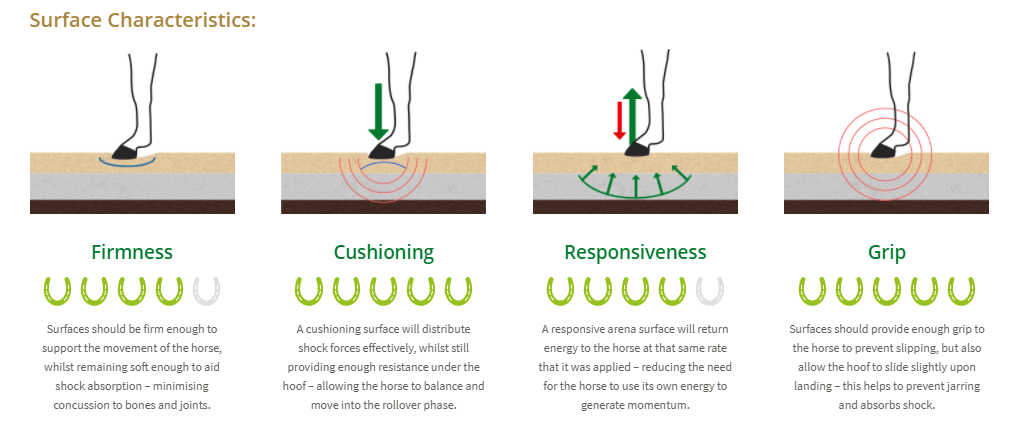 Surface Characteristics:

Firmness

Surfaces should be firm enough to support the movement of the horse, whilst remaining soft enough to aid shock absorption – minimising concussion to bones and joints.

Cushioning

A cushioning surface will distribute shock forces effectively, whilst still providing enough resistance under the hoof – allowing the horse to balance and move into the rollover phase.

Responsiveness

A responsive arena surface will return energy to the horse at that same rate that it was applied – reducing the need for the horse to use its own energy to generate momentum.

Grip

Surfaces should provide enough grip to the horse to prevent slipping, but also allow the hoof to slide slightly upon landing – this helps to prevent jarring and absorbs shock.